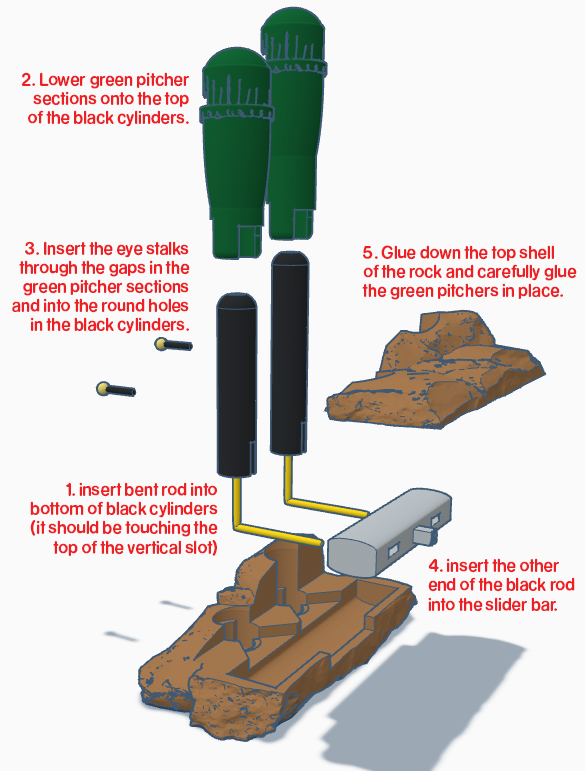 2. Lower green pitcher sections onto the top of the black cylinders.

3. Insert the eye stalks through the gaps in the green pitcher sections and into the round holes in the black cylinders.

5. Glue down the top shell of the rock and carefully glue the green pitchers in place.

1. insert bent rod into bottom of black cylinders (it should be touching the top of the vertical slot)

4. insert the other end of the black rod into the slider bar.